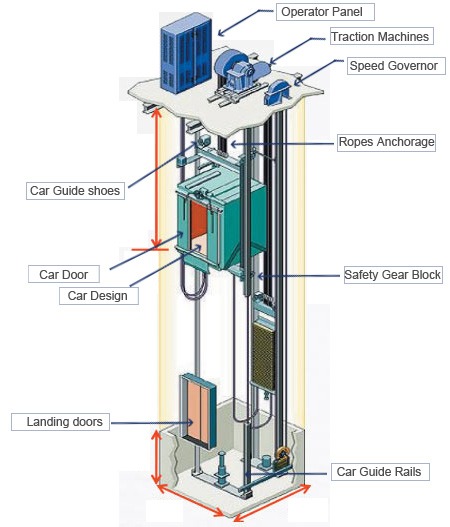 Operator Panel
Traction Machines
Speed Governor
Ropes Anchorage
Car Guide shoes
Car Door
Car Design
Safety Gear Block
Landing doors
Car Guide Rails